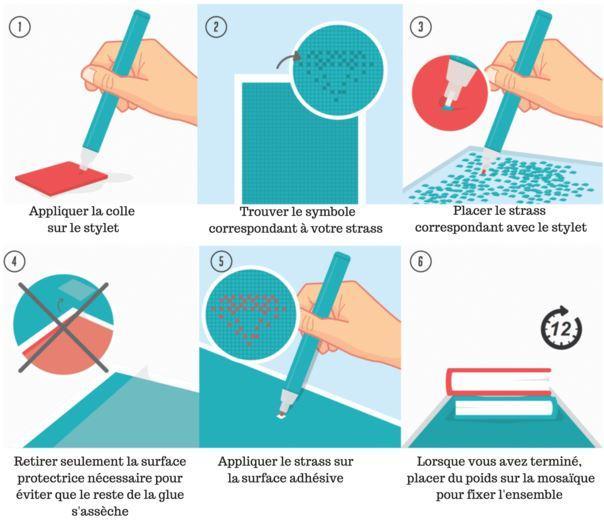 1

Appliquer la colle sur le stylet

2

Trouver le symbole correspondant à votre strass

3

Placer le strass correspondant avec le stylet

4

Retirer seulement la surface protectrice nécessaire pour éviter que le reste de la glue s'assèche

5

Appliquer le strass sur la surface adhésive

6

12

Lorsque vous avez terminé, placer du poids sur la mosaïque pour fixer l'ensemble